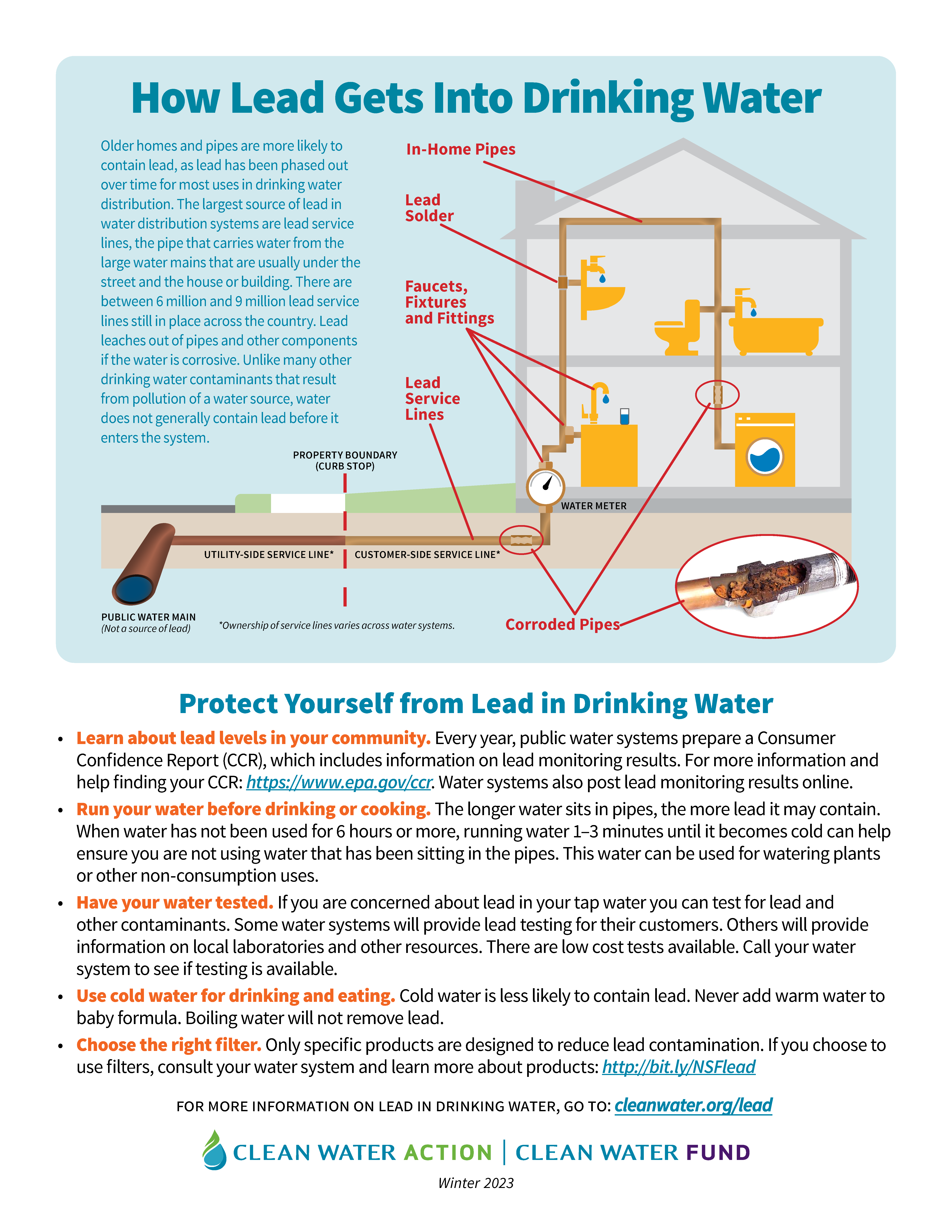 How Lead Gets Into Drinking Water

Older homes and pipes are more likely to contain lead, as lead has been phased out over time for most uses in drinking water distribution. The largest source of lead in water distribution systems are lead service lines, the pipe that carries water from the large water mains that are usually under the street and the house or building. There are between 6 million and 9 million lead service lines still in place across the country. Lead leaches out of pipes and other components if the water is corrosive. Unlike many other drinking water contaminants that result from pollution of a water source, water does not generally contain lead before it enters the system.

In-Home Pipes

Lead Solder

Faucets, Fixtures and Fittings

Lead Service Lines

PROPERTY BOUNDARY (CURB STOP)

WATER METER

UTILITY-SIDE SERVICE LINE*

CUSTOMER-SIDE SERVICE LINE*

PUBLIC WATER MAIN
(Not a source of lead)

*Ownership of service lines varies across water systems.

Corroded Pipes

Protect Yourself from Lead in Drinking Water

• Learn about lead levels in your community. Every year, public water systems prepare a Consumer Confidence Report (CCR), which includes information on lead monitoring results. For more information and help finding your CCR: https://www.epa.gov/ccr. Water systems also post lead monitoring results online.

• Run your water before drinking or cooking. The longer water sits in pipes, the more lead it may contain. When water has not been used for 6 hours or more, running water 1–3 minutes until it becomes cold can help ensure you are not using water that has been sitting in the pipes. This water can be used for watering plants or other non-consumption uses.

• Have your water tested. If you are concerned about lead in your tap water you can test for lead and other contaminants. Some water systems will provide lead testing for their customers. Others will provide information on local laboratories and other resources. There are low cost tests available. Call your water system to see if testing is available.

• Use cold water for drinking and eating. Cold water is less likely to contain lead. Never add warm water to baby formula. Boiling water will not remove lead.

• Choose the right filter. Only specific products are designed to reduce lead contamination. If you choose to use filters, consult your water system and learn more about products: http://bit.ly/NSFlead

FOR MORE INFORMATION ON LEAD IN DRINKING WATER, GO TO: cleanwater.org/lead

CLEAN WATER ACTION | CLEAN WATER FUND

Winter 2023